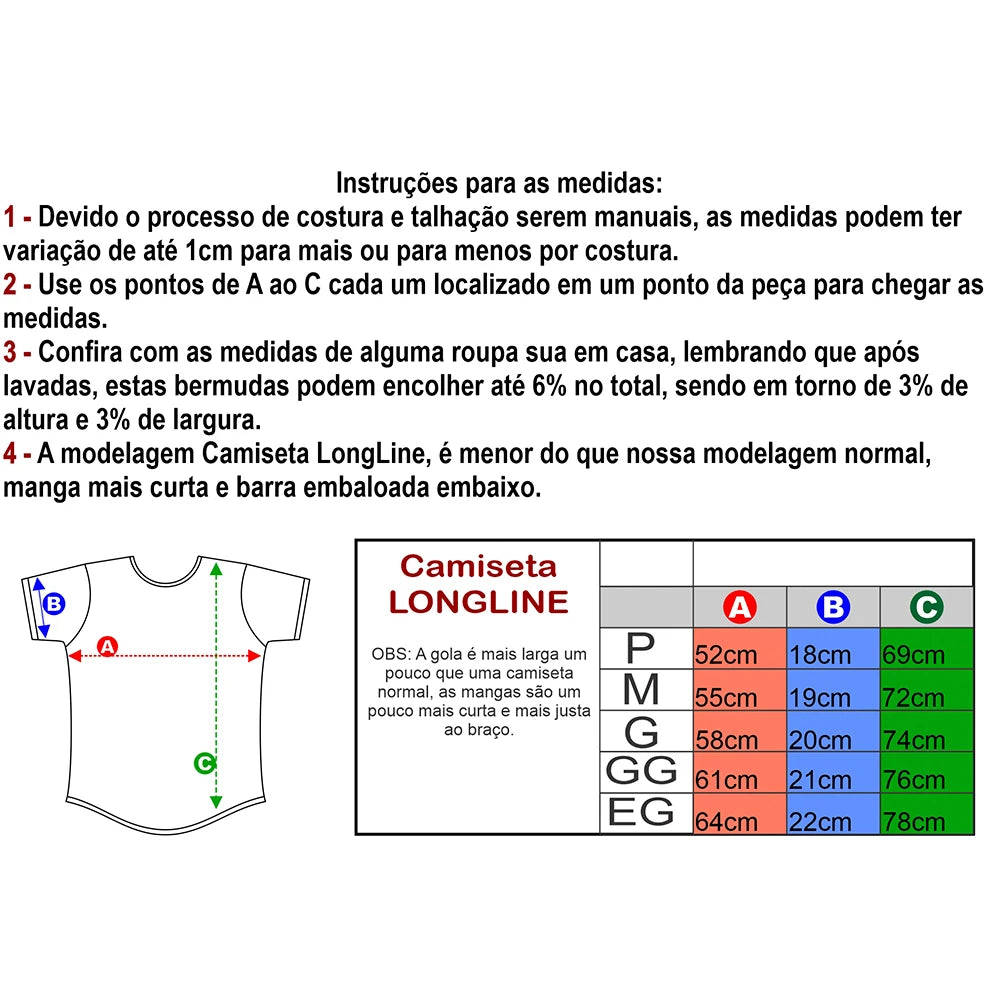 Instruções para as medidas:

1 - Devido o processo de costura e talhação serem manuais, as medidas podem ter variação de até 1cm para mais ou para menos por costura.

2 - Use os pontos de A ao C cada um localizado em um ponto da peça para chegar as medidas.

3 - Confira com as medidas de alguma roupa sua em casa, lembrando que após lavadas, estas bermudas podem encolher até 6% no total, sendo em torno de 3% de altura e 3% de largura.

4 - A modelagem Camiseta LongLine, é menor do que nossa modelagem normal, manga mais curta e barra embaloada embaixo.

B
A
C

Camiseta LONGLINE

OBS: A gola é mais larga um pouco que uma camiseta normal, as mangas são um pouco mais curta e mais justa ao braço.

| | A | B | C |
|---|---|---|---|
| P | 52cm | 18cm | 69cm |
| M | 55cm | 19cm | 72cm |
| G | 58cm | 20cm | 74cm |
| GG | 61cm | 21cm | 76cm |
| EG | 64cm | 22cm | 78cm |